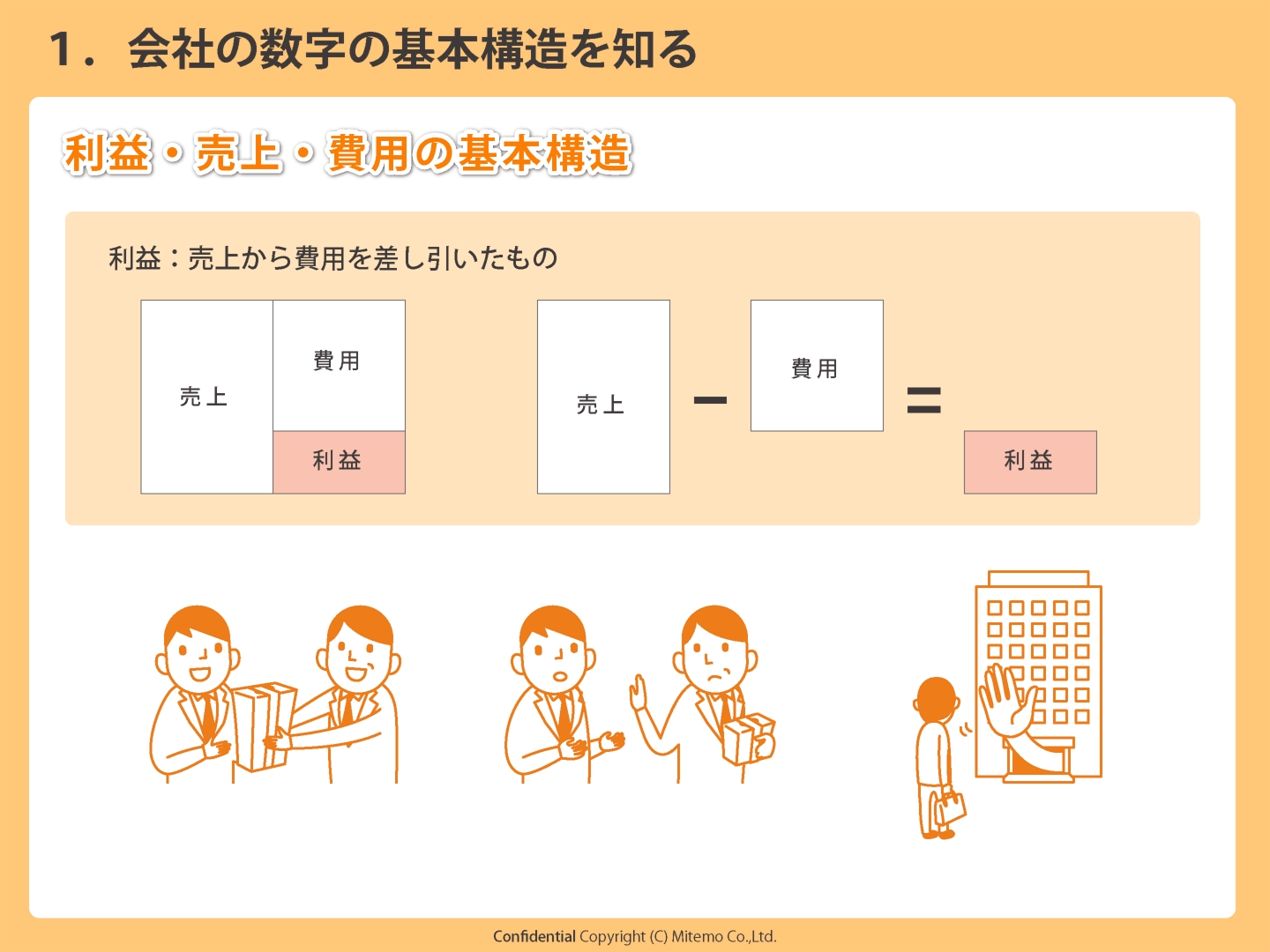 1． 会社の数字の基本構造を知る

利益・売上・費用の基本構造

利益：売上から費用を差し引いたもの

売上

費用

利益

売上 − 費用 ＝ 利益

Confidential Copyright (C) Mitemo Co.,Ltd.